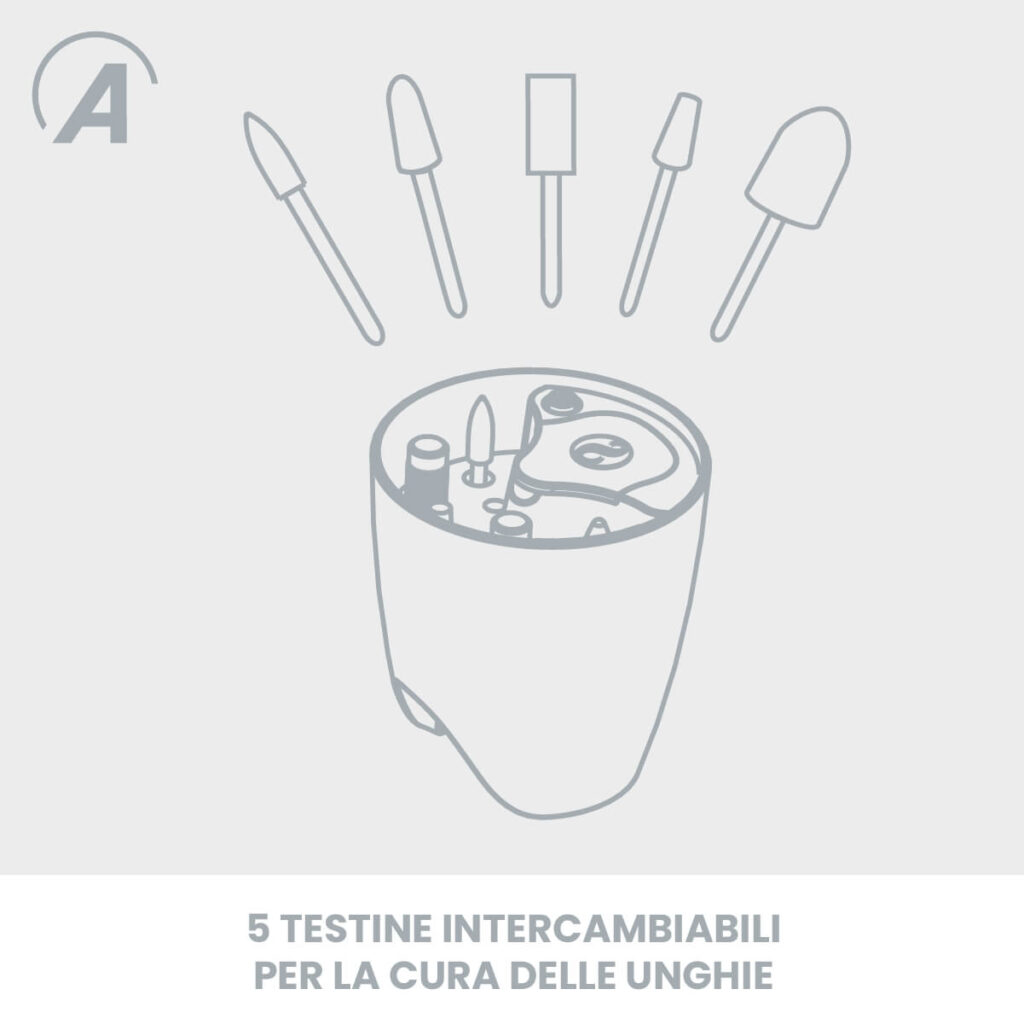 A

5 TESTINE INTERCAMBIABILI
PER LA CURA DELLE UNGHIE